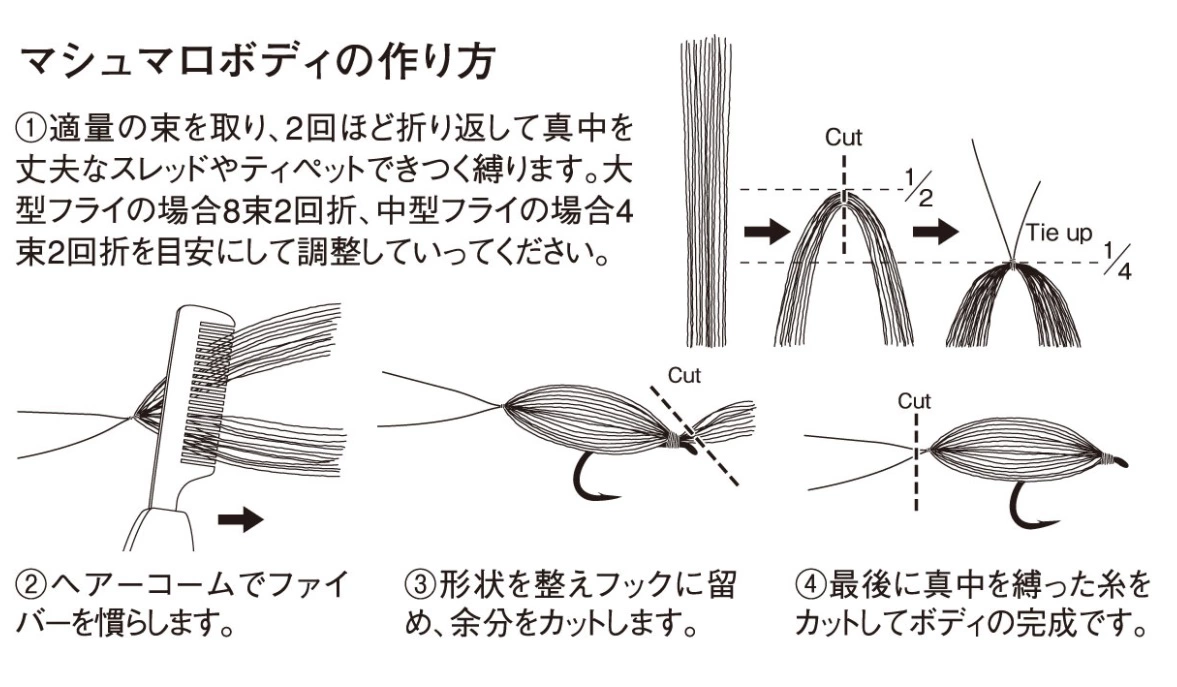 マシュマロボディの作り方

①適量の束を取り、2回ほど折り返して真中を丈夫なスレッドやティペットできつく縛ります。大型フライの場合8束2回折、中型フライの場合4束2回折を目安にして調整していってください。

Cut

$\frac{1}{2}$

Tie up

$\frac{1}{4}$

Cut

Cut

②ヘアーコームでファイバーを慣らします。

③形状を整えフックに留め、余分をカットします。

④最後に真中を縛った糸をカットしてボディの完成です。